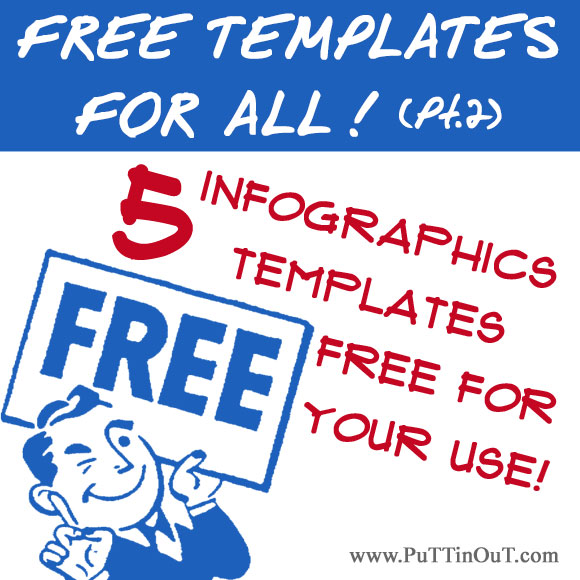 FREE TEMPLATES FOR ALL! (Pt.2)

5 INFOGRAPHICS TEMPLATES FREE FOR YOUR USE!

FREE

www.PuTTinOuT.com